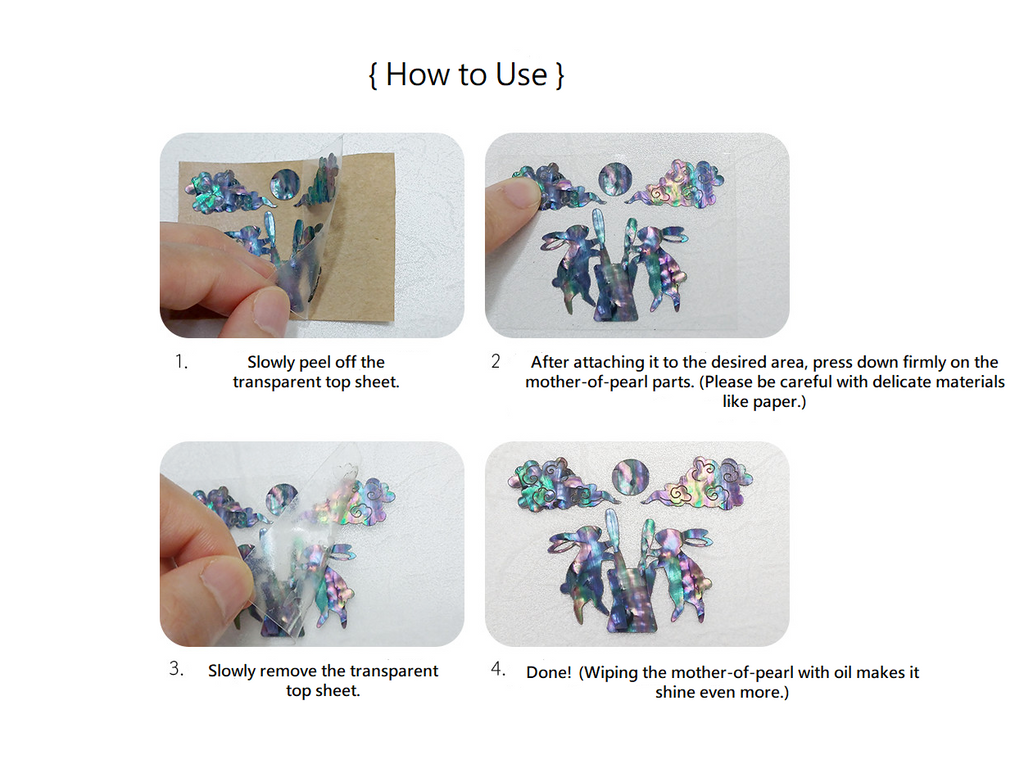 { How to Use }

1. Slowly peel off the transparent top sheet.

2 After attaching it to the desired area, press down firmly on the mother-of-pearl parts. (Please be careful with delicate materials like paper.)

3. Slowly remove the transparent top sheet.

4. Done! (Wiping the mother-of-pearl with oil makes it shine even more.)